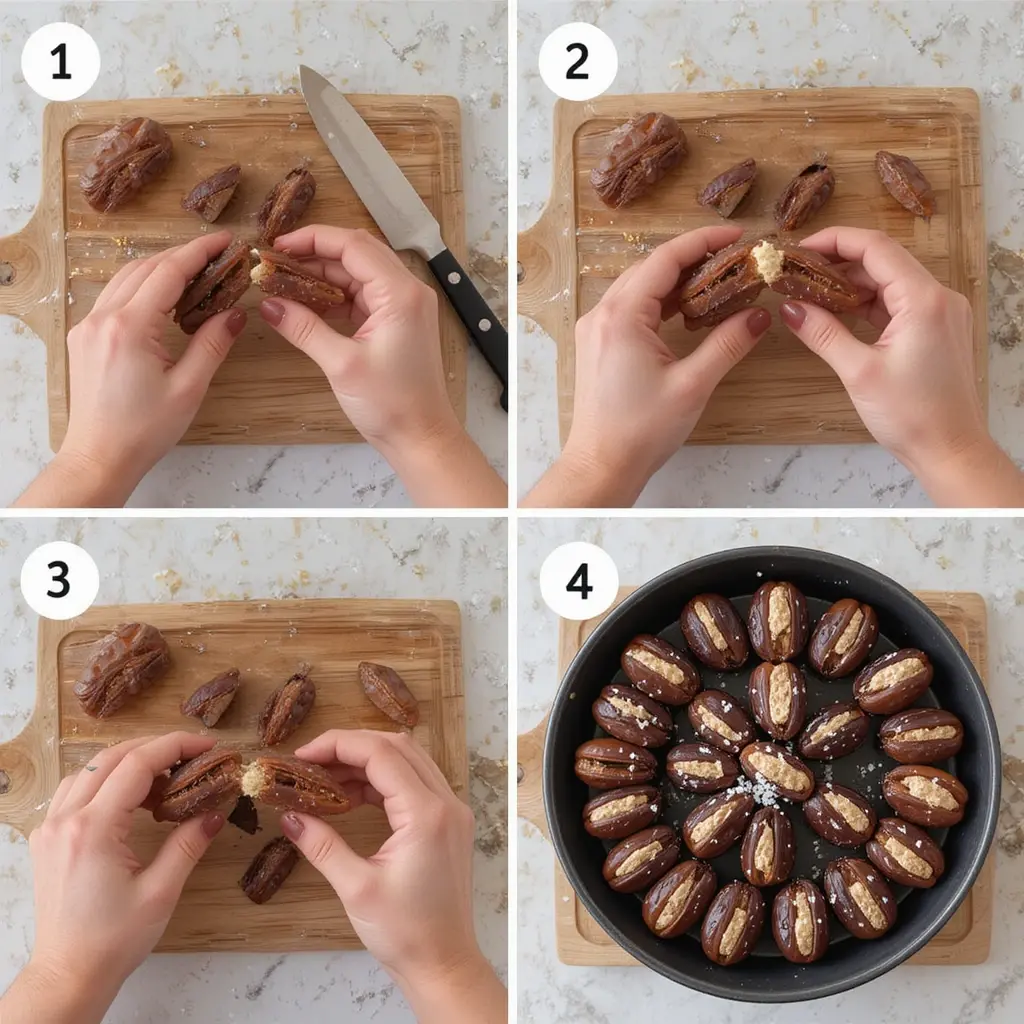 1

2

3

4